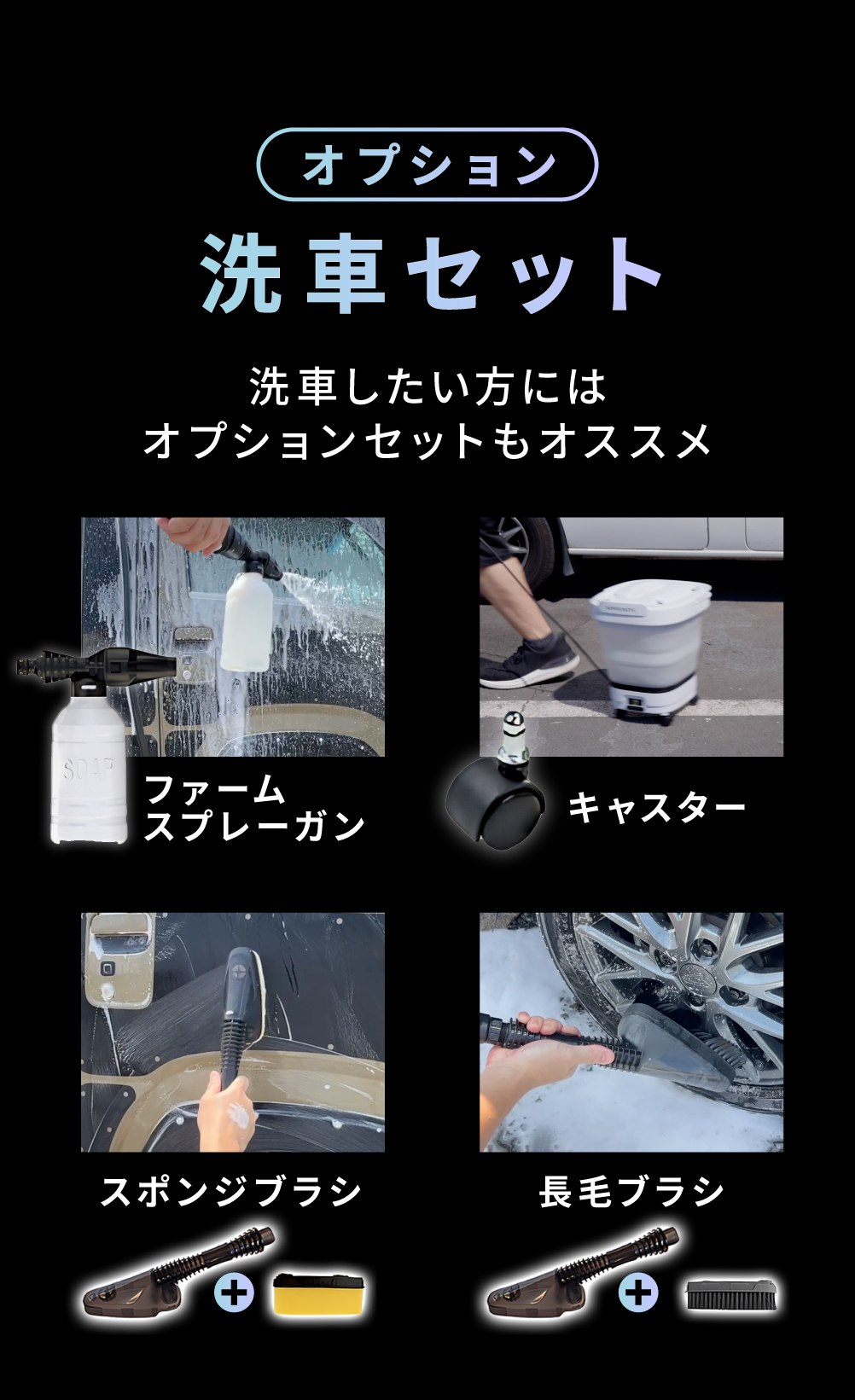 オプション

洗車セット

洗車したい方には
オプションセットもオススメ

SOAP

ファーム
スプレーガン

キャスター

スポンジブラシ

長毛ブラシ